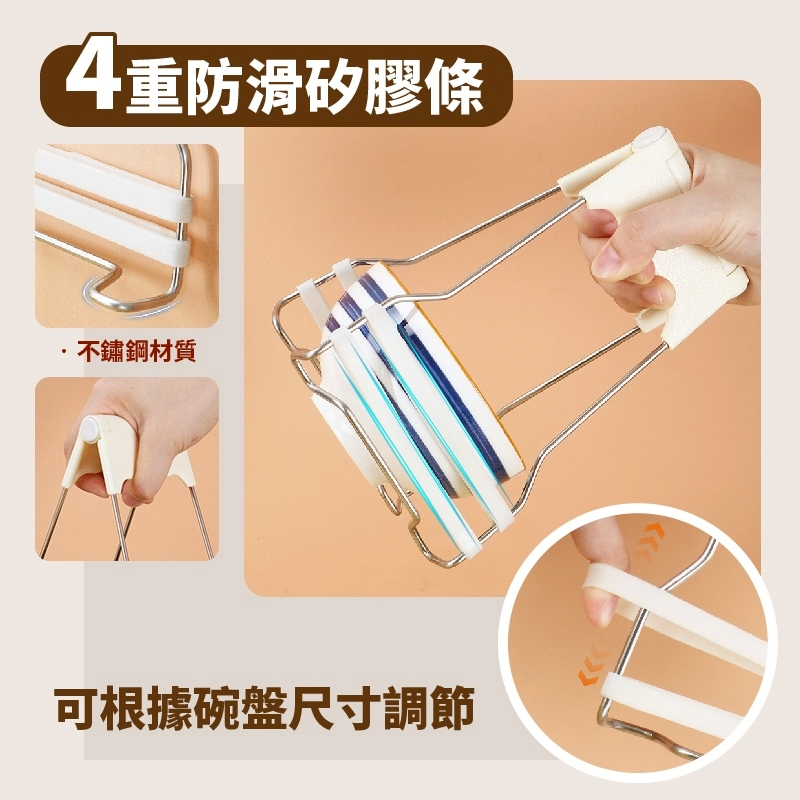 4重防滑矽膠條

· 不鏽鋼材質

可根據碗盤尺寸調節